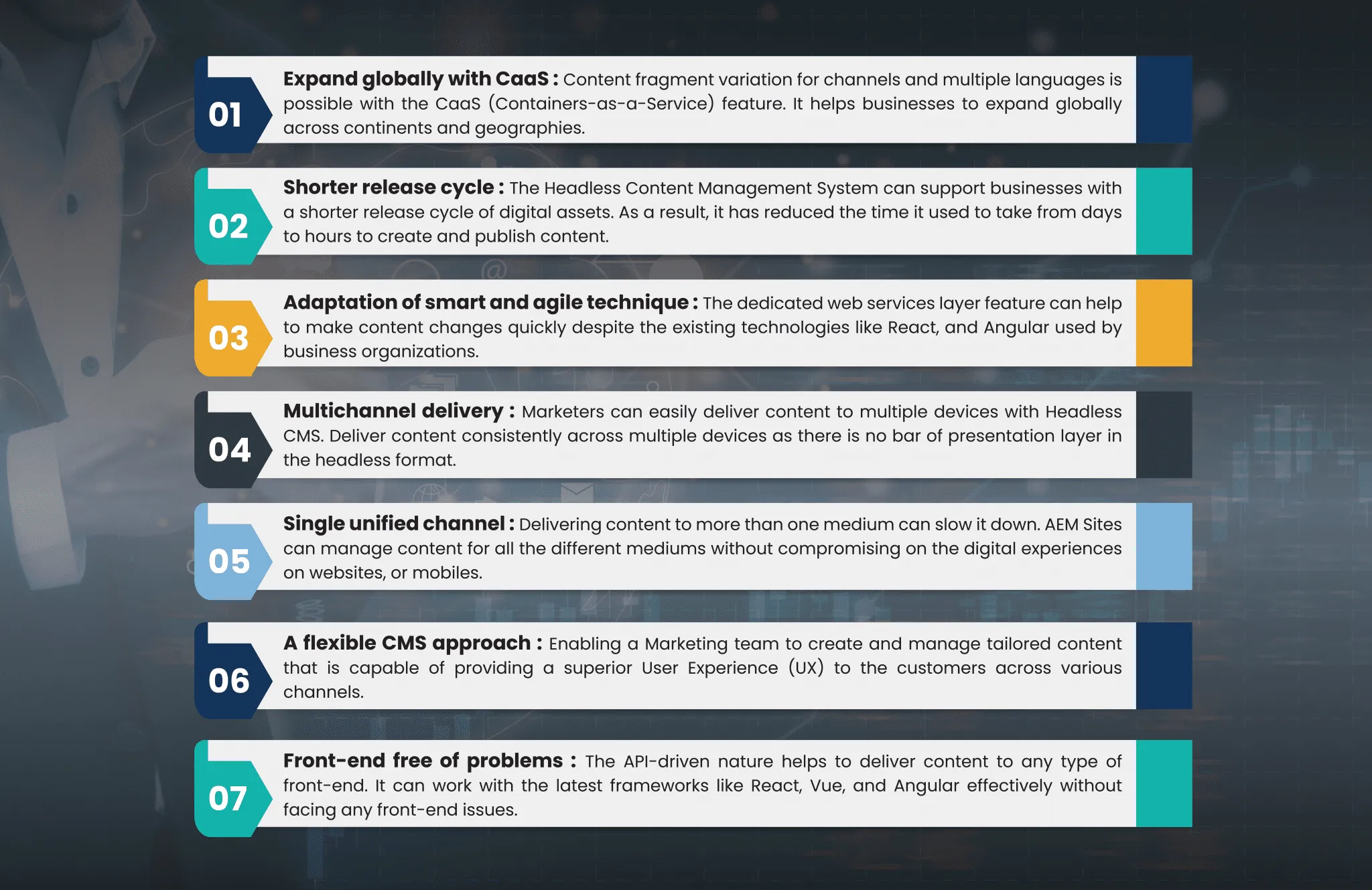 01

Expand globally with CaaS : Content fragment variation for channels and multiple languages is possible with the CaaS (Containers-as-a-Service) feature. It helps businesses to expand globally across continents and geographies.

02

Shorter release cycle : The Headless Content Management System can support businesses with a shorter release cycle of digital assets. As a result, it has reduced the time it used to take from days to hours to create and publish content.

03

Adaptation of smart and agile technique : The dedicated web services layer feature can help to make content changes quickly despite the existing technologies like React, and Angular used by business organizations.

04

Multichannel delivery : Marketers can easily deliver content to multiple devices with Headless CMS. Deliver content consistently across multiple devices as there is no bar of presentation layer in the headless format.

05

Single unified channel : Delivering content to more than one medium can slow it down. AEM Sites can manage content for all the different mediums without compromising on the digital experiences on websites, or mobiles.

06

A flexible CMS approach : Enabling a Marketing team to create and manage tailored content that is capable of providing a superior User Experience (UX) to the customers across various channels.

07

Front-end free of problems : The API-driven nature helps to deliver content to any type of front-end. It can work with the latest frameworks like React, Vue, and Angular effectively without facing any front-end issues.