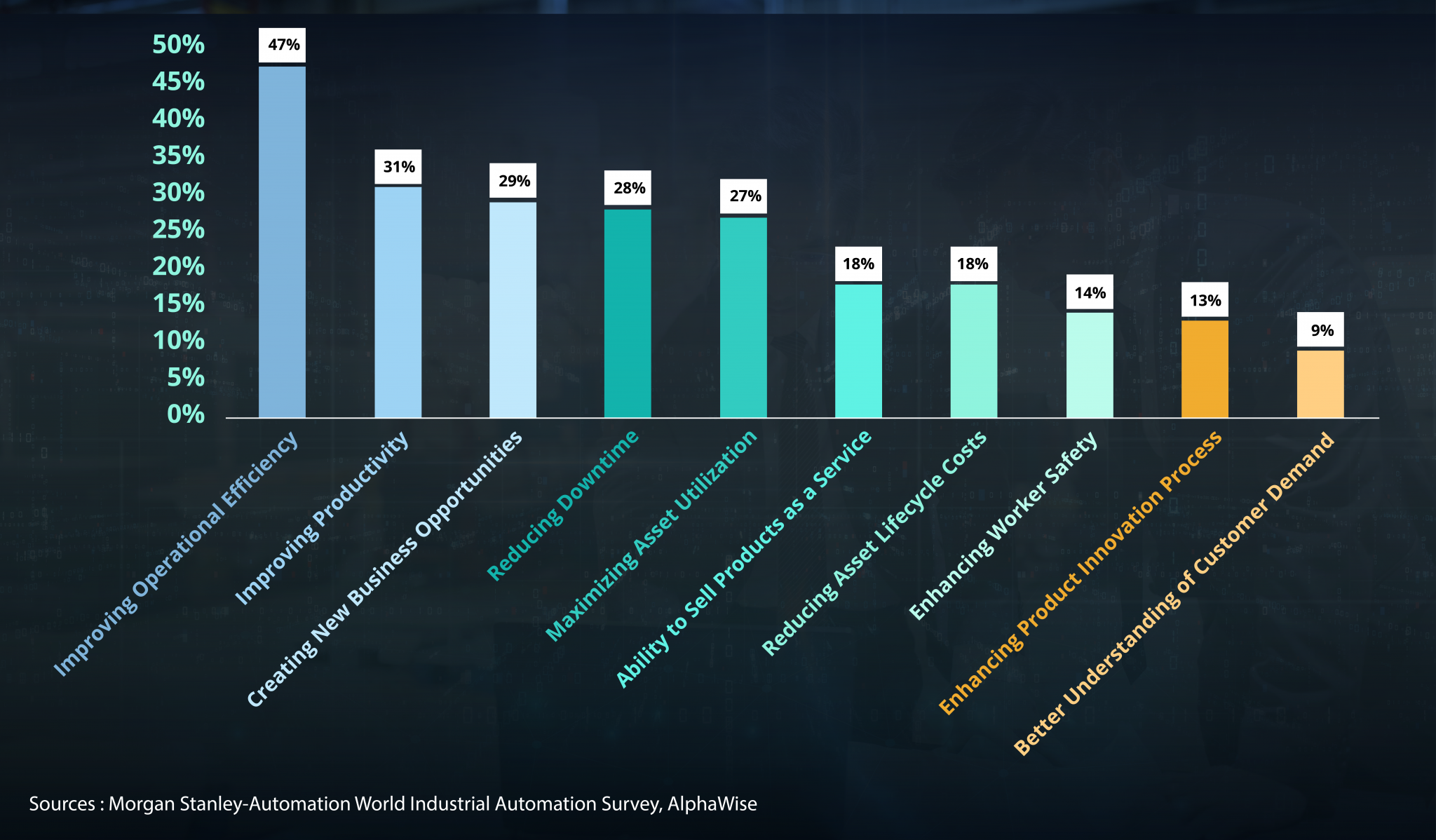 50%
45%
40%
35%
30%
25%
20%
15%
10%
5%
0%

47%
31%
29%
28%
27%
18%
18%
14%
13%
9%

Improving Operational Efficiency
Improving Productivity
Creating New Business Opportunities
Reducing Downtime
Maximizing Asset Utilization
Ability to Sell Products as a Service
Reducing Asset Lifecycle Costs
Enhancing Worker Safety
Enhancing Product Innovation Process
Better Understanding of Customer Demand

Sources : Morgan Stanley-Automation World Industrial Automation Survey, AlphaWise