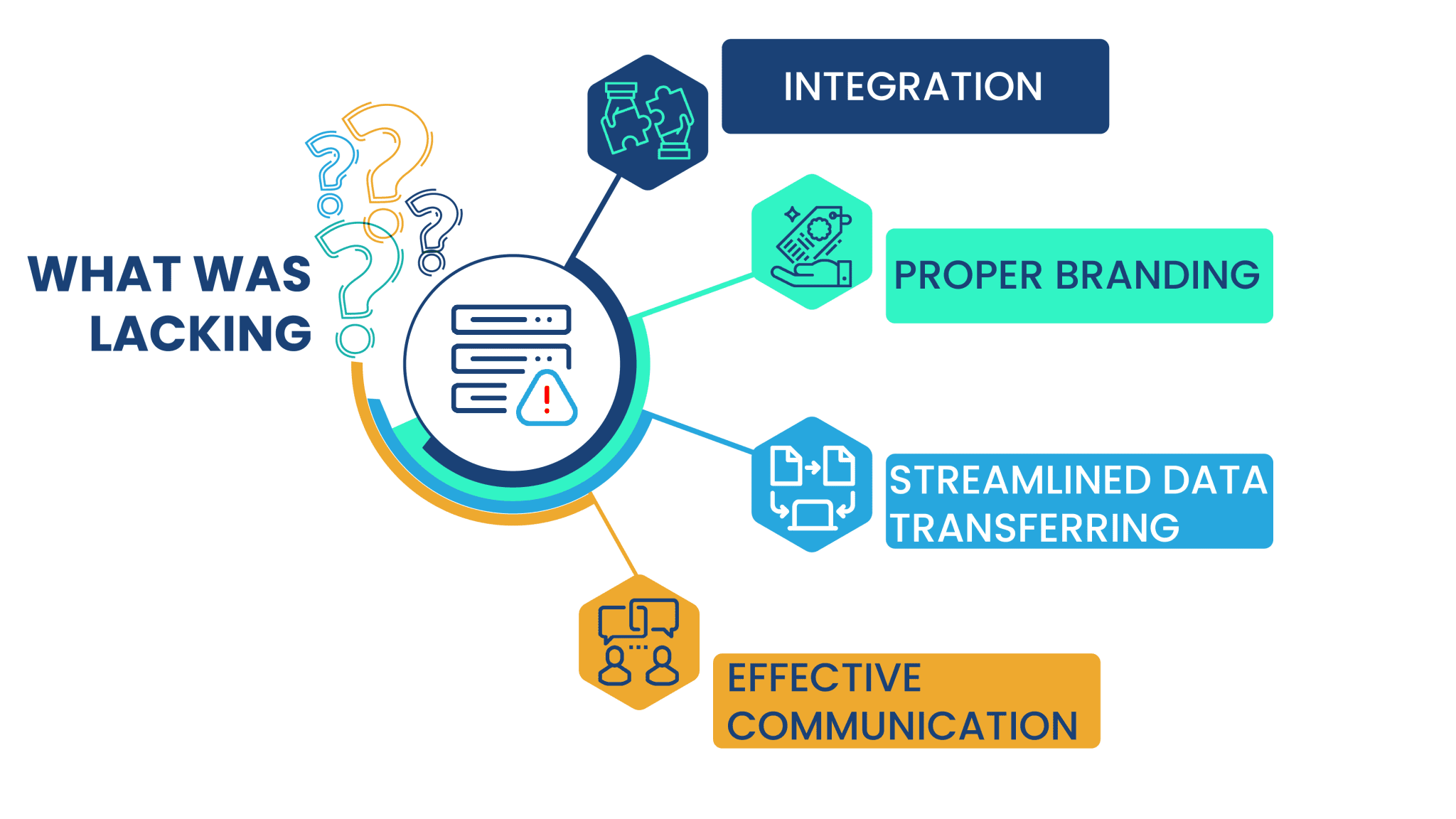 WHAT WAS LACKING

INTEGRATION

PROPER BRANDING

STREAMLINED DATA TRANSFERRING

EFFECTIVE COMMUNICATION