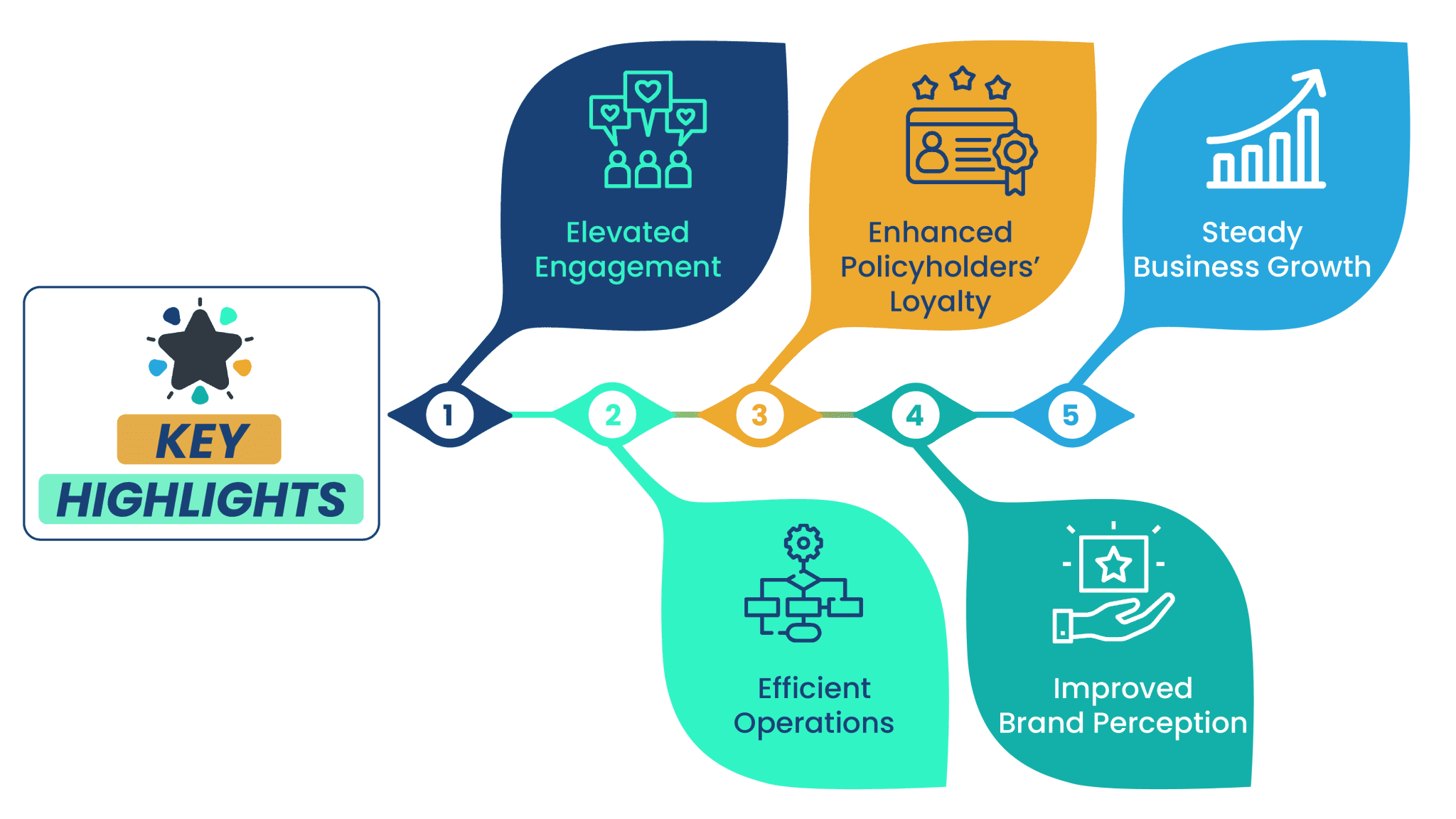 KEY
HIGHLIGHTS

1
Elevated Engagement

2
Efficient Operations

3
Enhanced Policyholders' Loyalty

4
Improved Brand Perception

5
Steady Business Growth